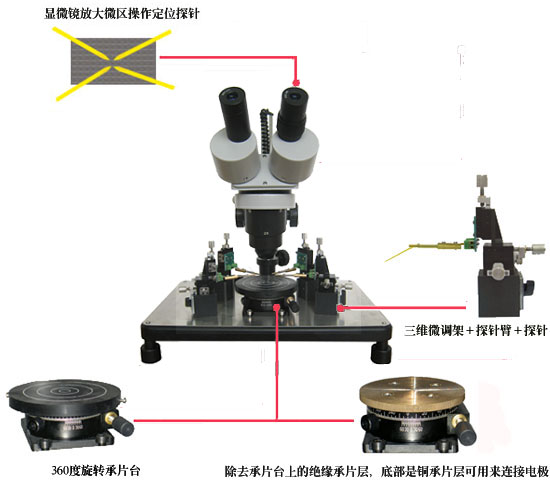 显微镜放大微区操作定位探针

三维微调架＋探针臂＋探针

360度旋转承片台

除去承片台上的绝缘承片层，底部是铜承片层可用来连接电极