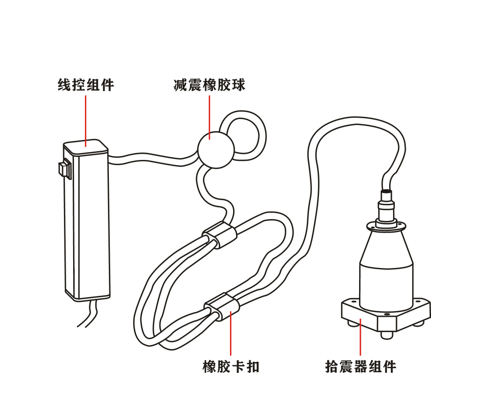 线控组件

减震橡胶球

橡胶卡扣

拾震器组件